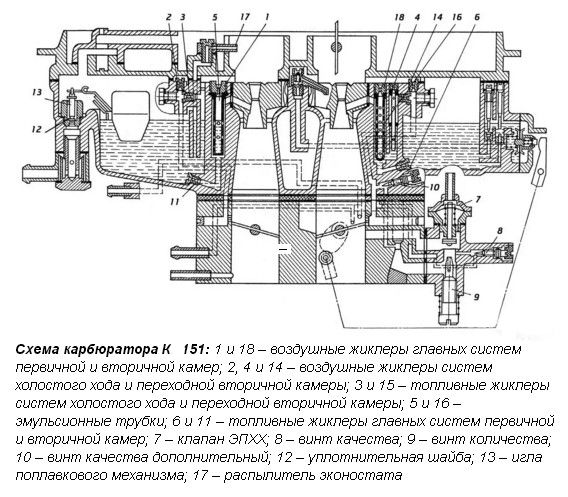 2 3 5 17 1 18 4 14 16 6

13

12

11

10

7

8

9

Схема карбюратора К 151: 1 и 18 – воздушные жиклеры главных систем первичной и вторичной камер; 2, 4 и 14 – воздушные жиклеры систем холостого хода и переходной вторичной камеры; 3 и 15 – топливные жиклеры систем холостого хода и переходной вторичной камеры; 5 и 16 – эмульсионные трубки; 6 и 11 – топливные жиклеры главных систем первичной и вторичной камер; 7 – клапан ЭПХХ; 8 – винт качества; 9 – винт количества; 10 – винт качества дополнительный; 12 – уплотнительная шайба; 13 – игла поплавкового механизма; 17 – распылитель эконостата